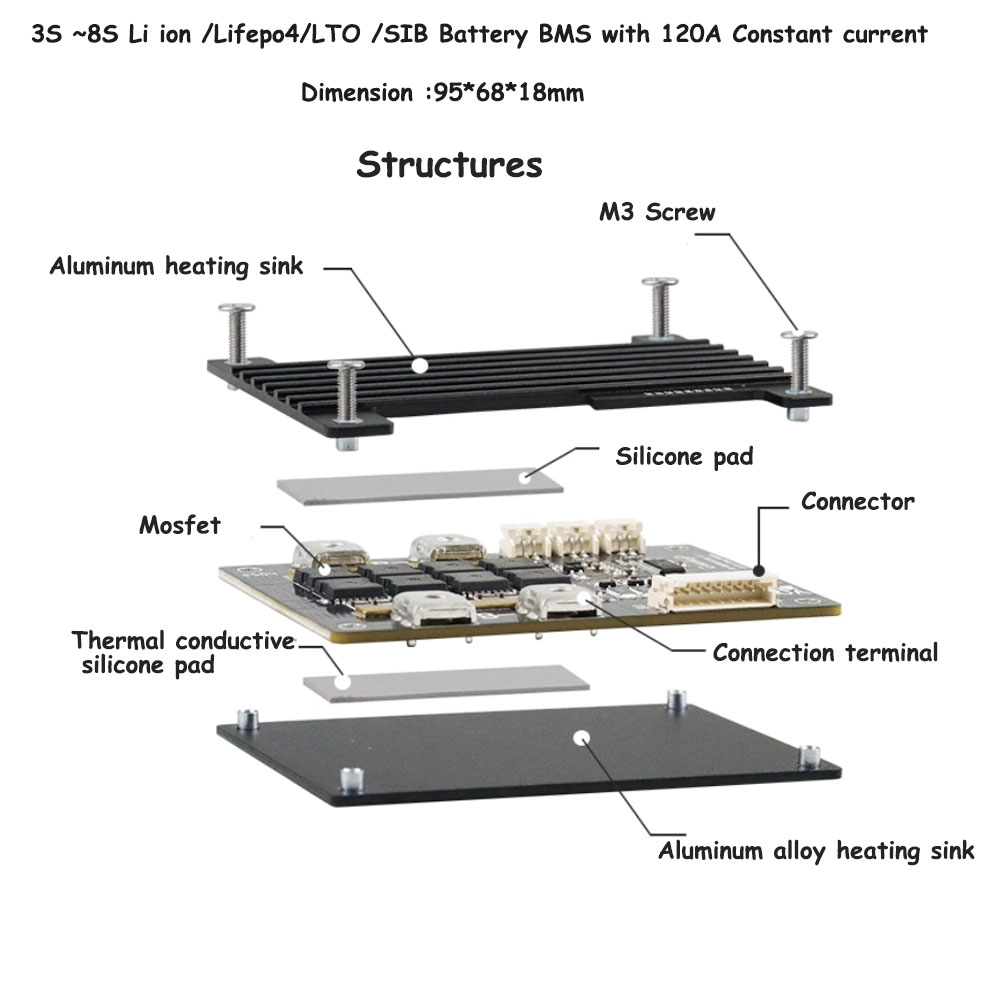 3S ~8S Li ion /Lifepo4/LTO /SIB Battery BMS with 120A Constant current

Dimension :95*68*18mm

Structures

M3 Screw

Aluminum heating sink

Silicone pad

Connector

Mosfet

Thermal conductive silicone pad

Connection terminal

Aluminum alloy heating sink