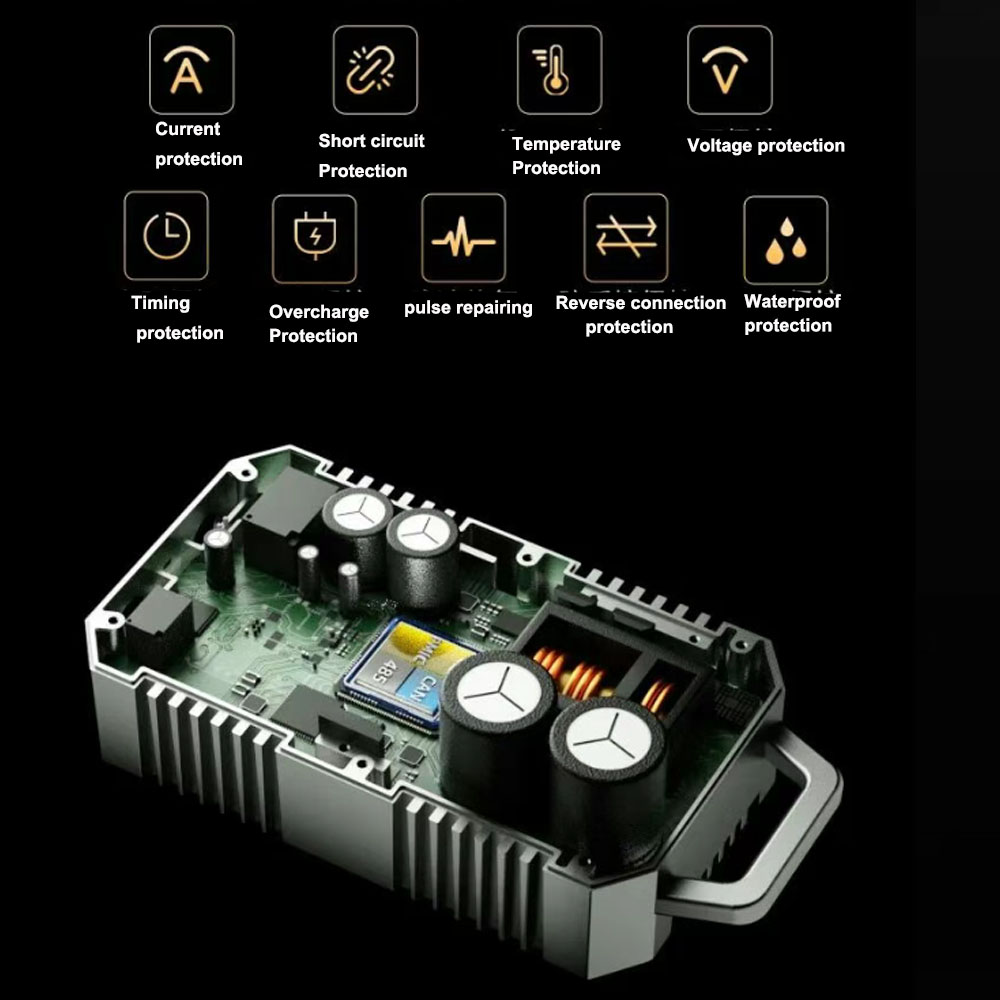 Current protection

Short circuit Protection

Temperature Protection

Voltage protection

Timing protection

Overcharge Protection

pulse repairing

Reverse connection protection

Waterproof protection

PMIC
485
CAN